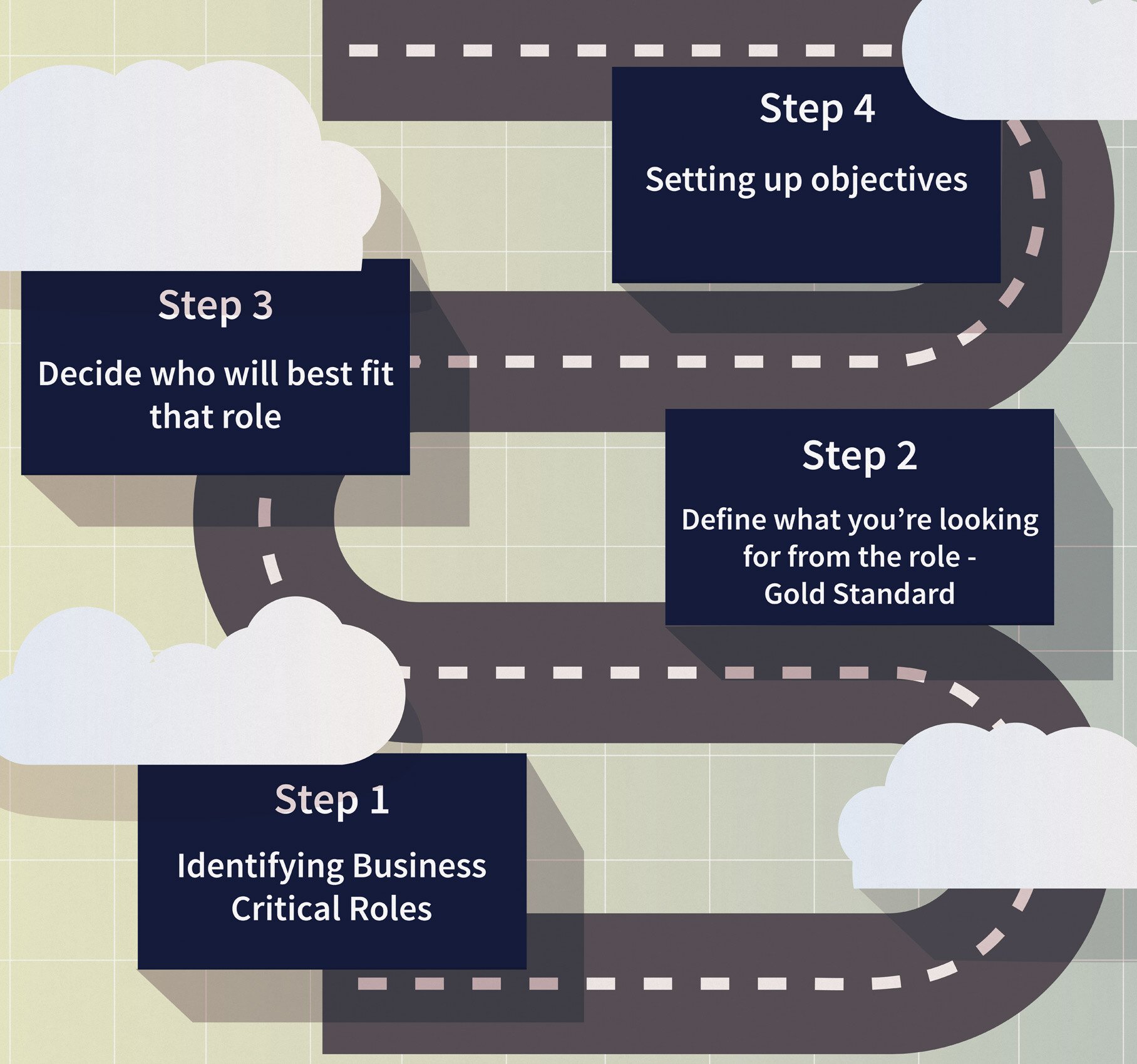 Step 4

Setting up objectives

Step 3

Decide who will best fit that role

Step 2

Define what you're looking for from the role - Gold Standard

Step 1

Identifying Business Critical Roles